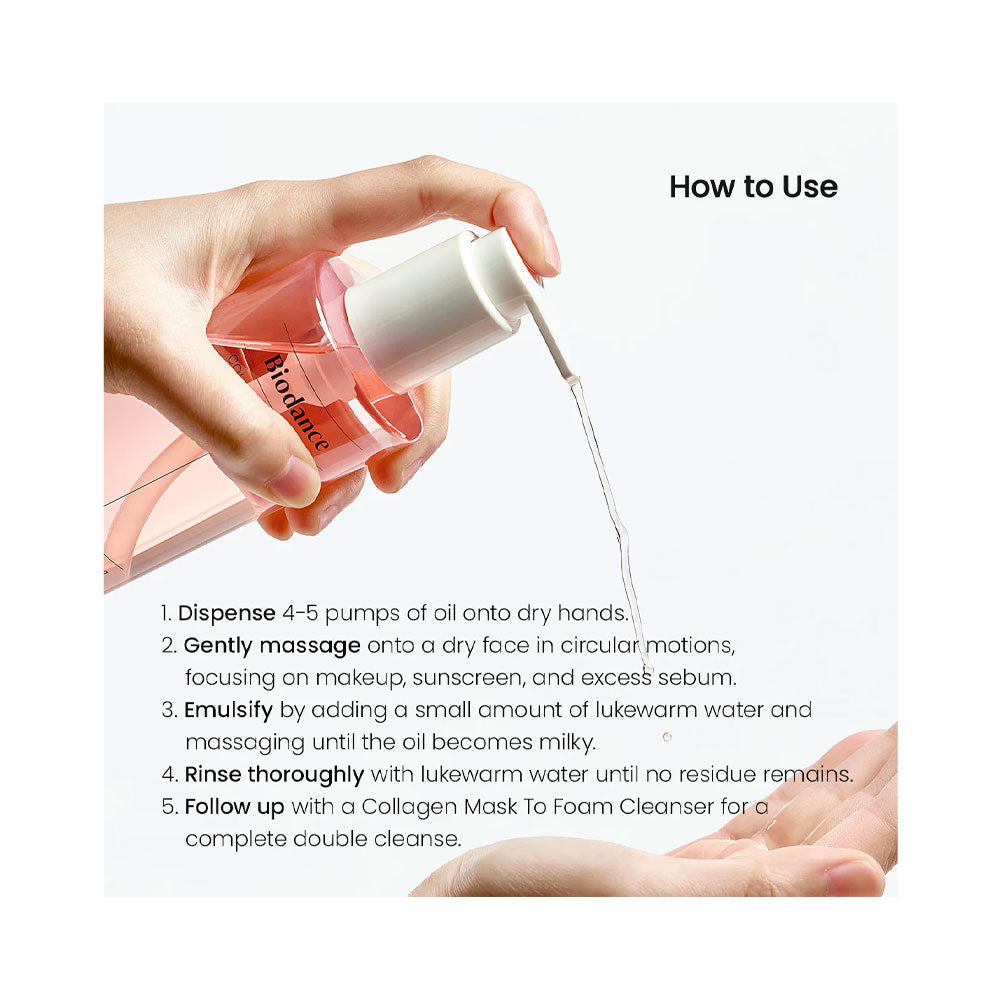 How to Use

Biodance

1. Dispense 4-5 pumps of oil onto dry hands.
2. Gently massage onto a dry face in circular motions, focusing on makeup, sunscreen, and excess sebum.
3. Emulsify by adding a small amount of lukewarm water and massaging until the oil becomes milky.
4. Rinse thoroughly with lukewarm water until no residue remains.
5. Follow up with a Collagen Mask To Foam Cleanser for a complete double cleanse.