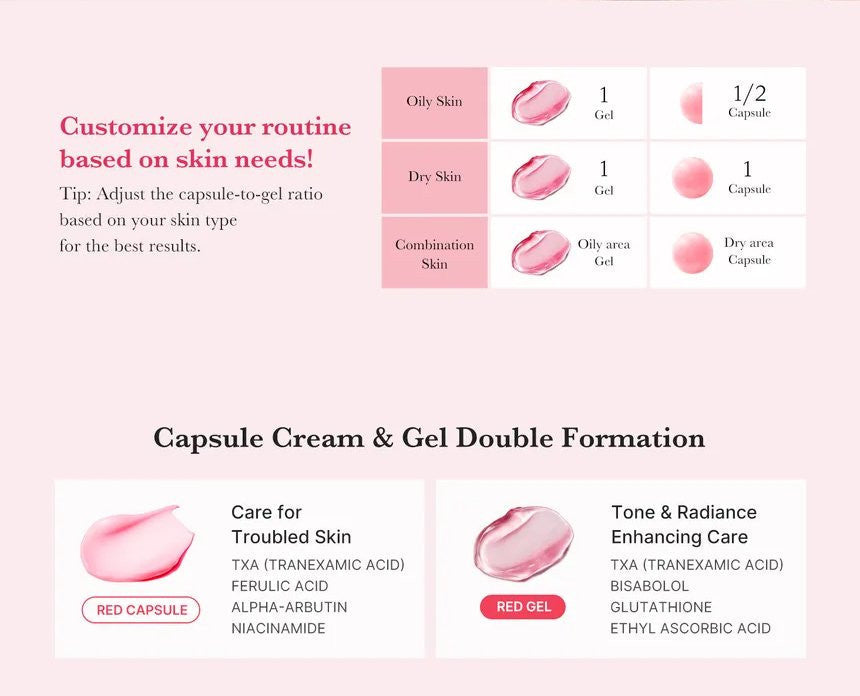 Customize your routine based on skin needs!

Tip: Adjust the capsule-to-gel ratio based on your skin type for the best results.

| Oily Skin | 1 Gel | 1/2 Capsule |
|---|---|---|
| Dry Skin | 1 Gel | 1 Capsule |
| Combination Skin | Oily area Gel | Dry area Capsule |

Capsule Cream & Gel Double Formation

RED CAPSULE

Care for Troubled Skin

TXA (TRANEXAMIC ACID)
FERULIC ACID
ALPHA-ARBUTIN
NIACINAMIDE

RED GEL

Tone & Radiance Enhancing Care

TXA (TRANEXAMIC ACID)
BISABOLOL
GLUTATHIONE
ETHYL ASCORBIC ACID